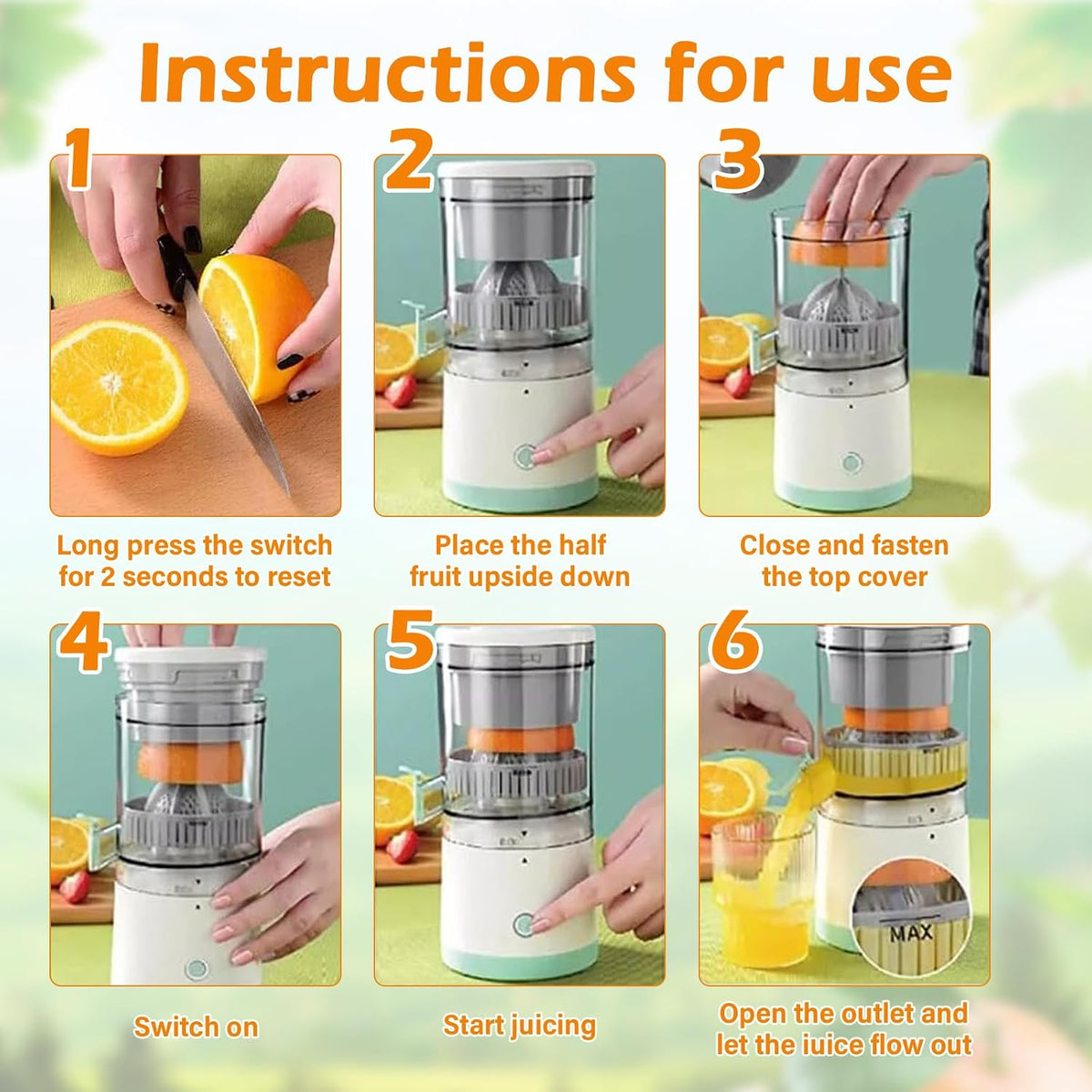 Instructions for use

1

Long press the switch for 2 seconds to reset

2

Place the half fruit upside down

3

Close and fasten the top cover

4

Switch on

5

Start juicing

6

MAX

Open the outlet and let the iuice flow out